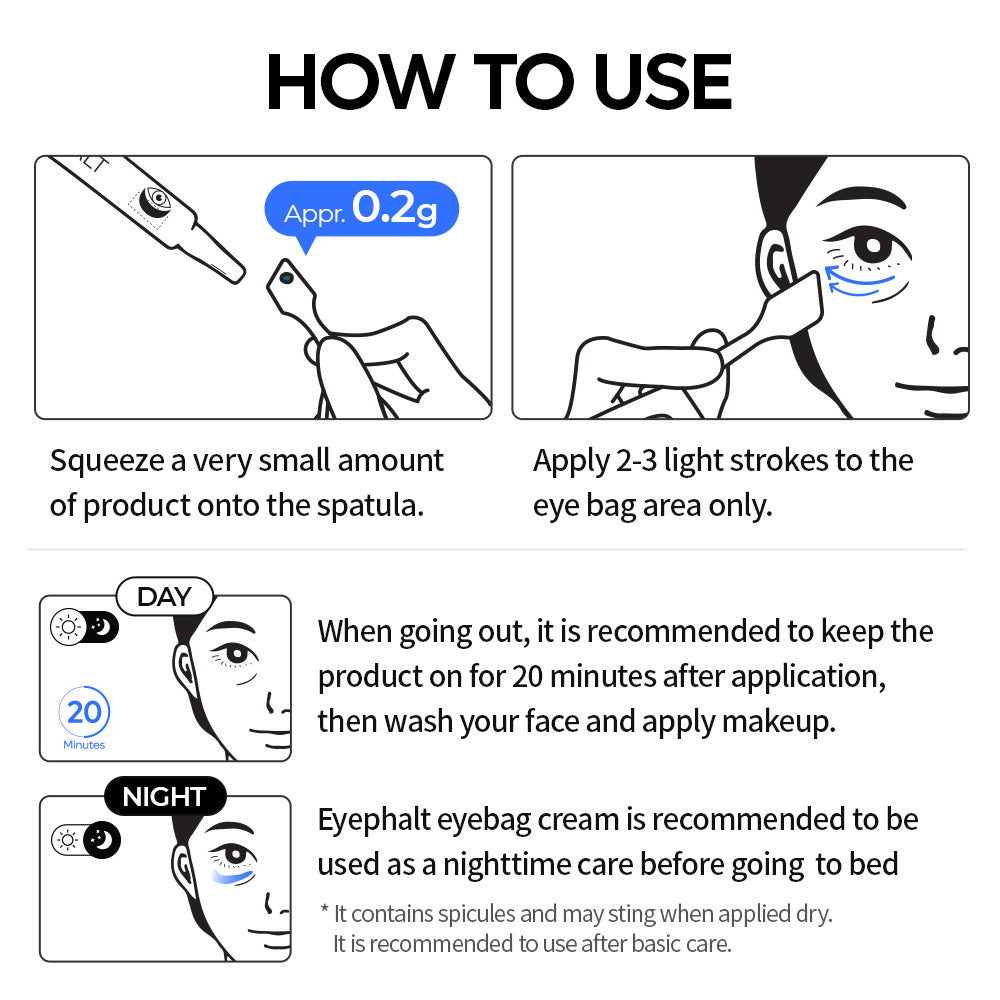 HOW TO USE

Appr. 0.2g

Squeeze a very small amount of product onto the spatula.

Apply 2-3 light strokes to the eye bag area only.

DAY

20
Minutes

When going out, it is recommended to keep the product on for 20 minutes after application, then wash your face and apply makeup.

NIGHT

Eyephalt eyebag cream is recommended to be used as a nighttime care before going to bed

* It contains spicules and may sting when applied dry.
It is recommended to use after basic care.